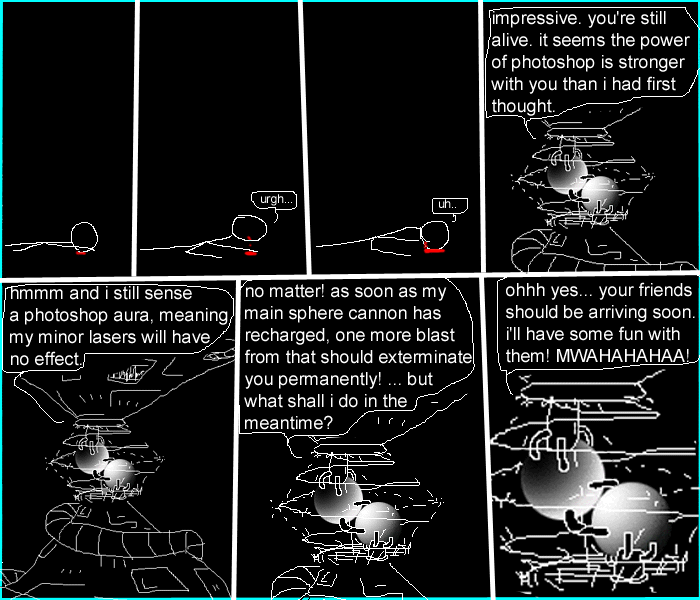 urgh...

uh..

impressive. you're still alive. it seems the power of photoshop is stronger with you than i had first thought.

hmmm and i still sense a photoshop aura, meaning my minor lasers will have no effect.

no matter! as soon as my main sphere cannon has recharged, one more blast from that should exterminate you permanently! ... but what shall i do in the meantime?

ohhh yes... your friends should be arriving soon. i'll have some fun with them! MWAHAHAHAA!